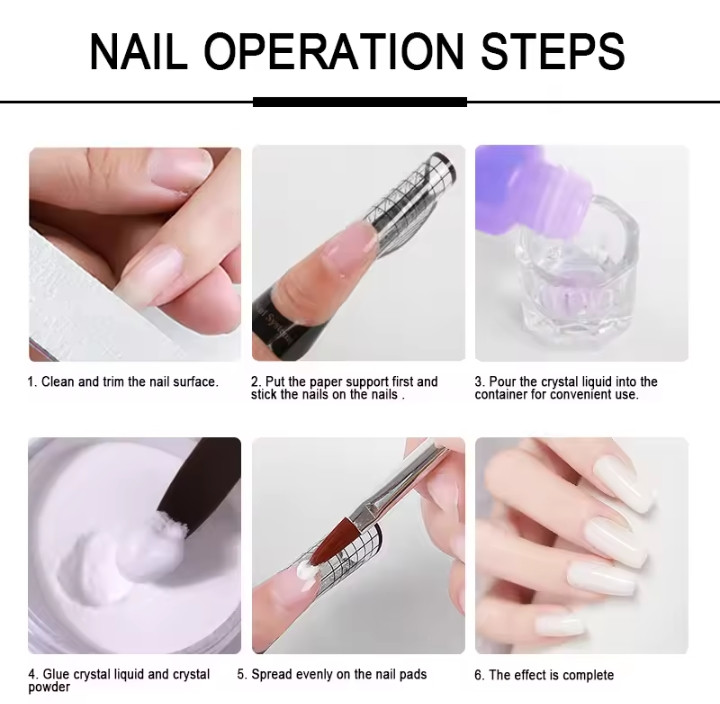 NAIL OPERATION STEPS

1. Clean and trim the nail surface.

2. Put the paper support first and stick the nails on the nails .

3. Pour the crystal liquid into the container for convenient use.

4. Glue crystal liquid and crystal powder

5. Spread evenly on the nail pads

6. The effect is complete